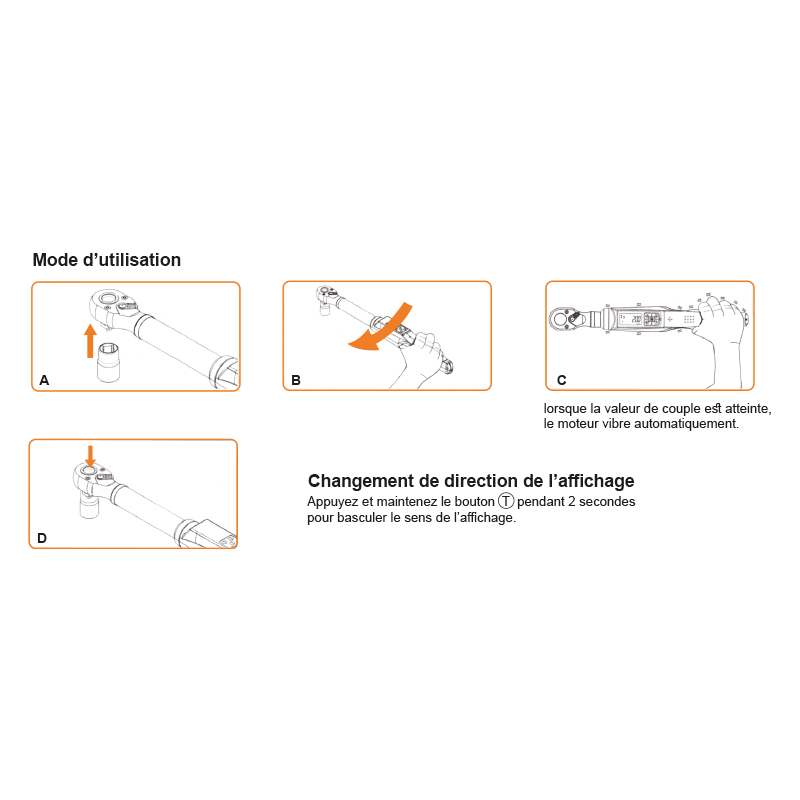 Mode d’utilisation

A

B

C

lorsque la valeur de couple est atteinte, le moteur vibre automatiquement.

D

Changement de direction de l’affichage

Appuyez et maintenez le bouton Ⓣ pendant 2 secondes pour basculer le sens de l’affichage.